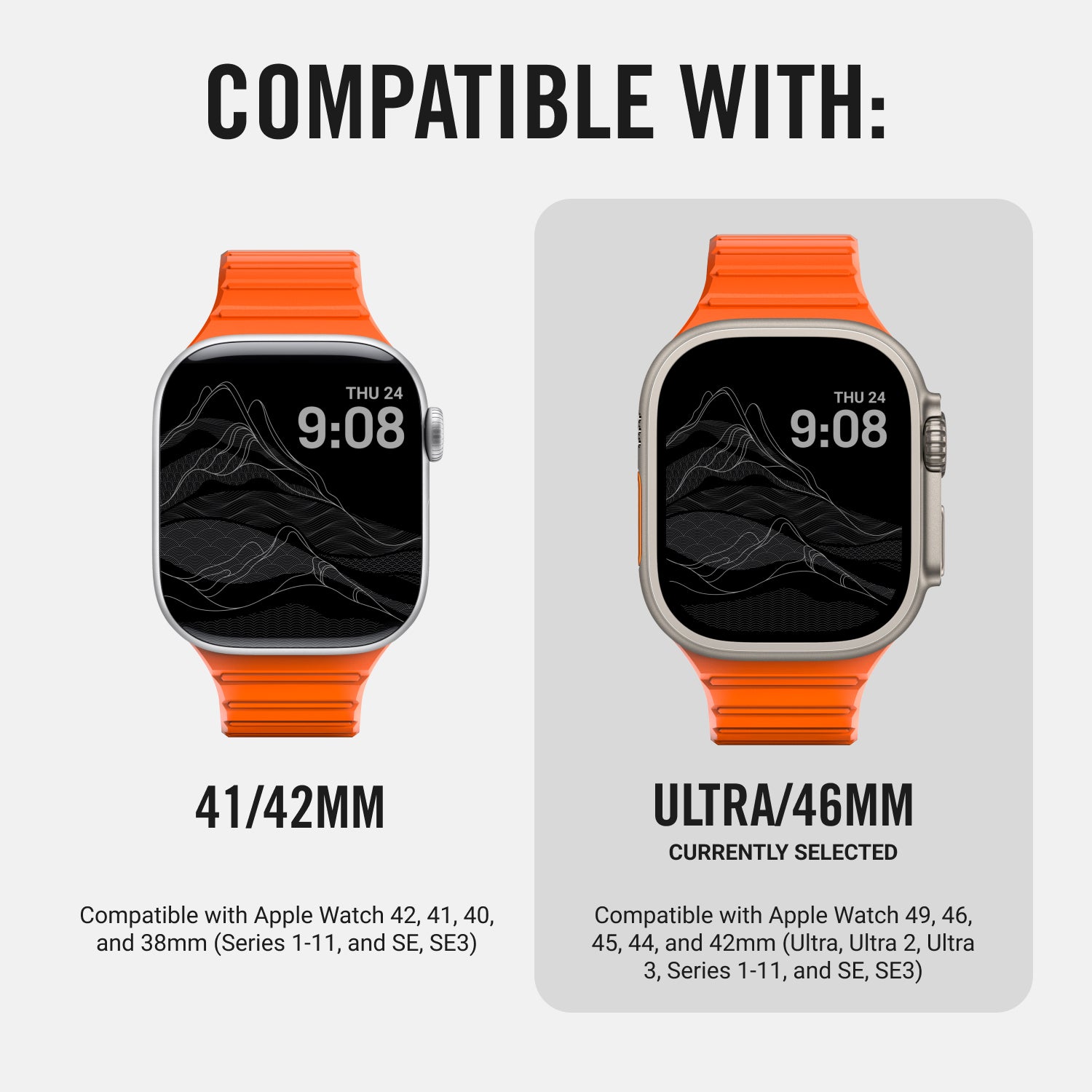 COMPATIBLE WITH:

THU 24
9:08

41/42MM

Compatible with Apple Watch 42, 41, 40, and 38mm (Series 1-11, and SE, SE3)

THU 24
9:08

ULTRA/46MM
CURRENTLY SELECTED

Compatible with Apple Watch 49, 46, 45, 44, and 42mm (Ultra, Ultra 2, Ultra 3, Series 1-11, and SE, SE3)