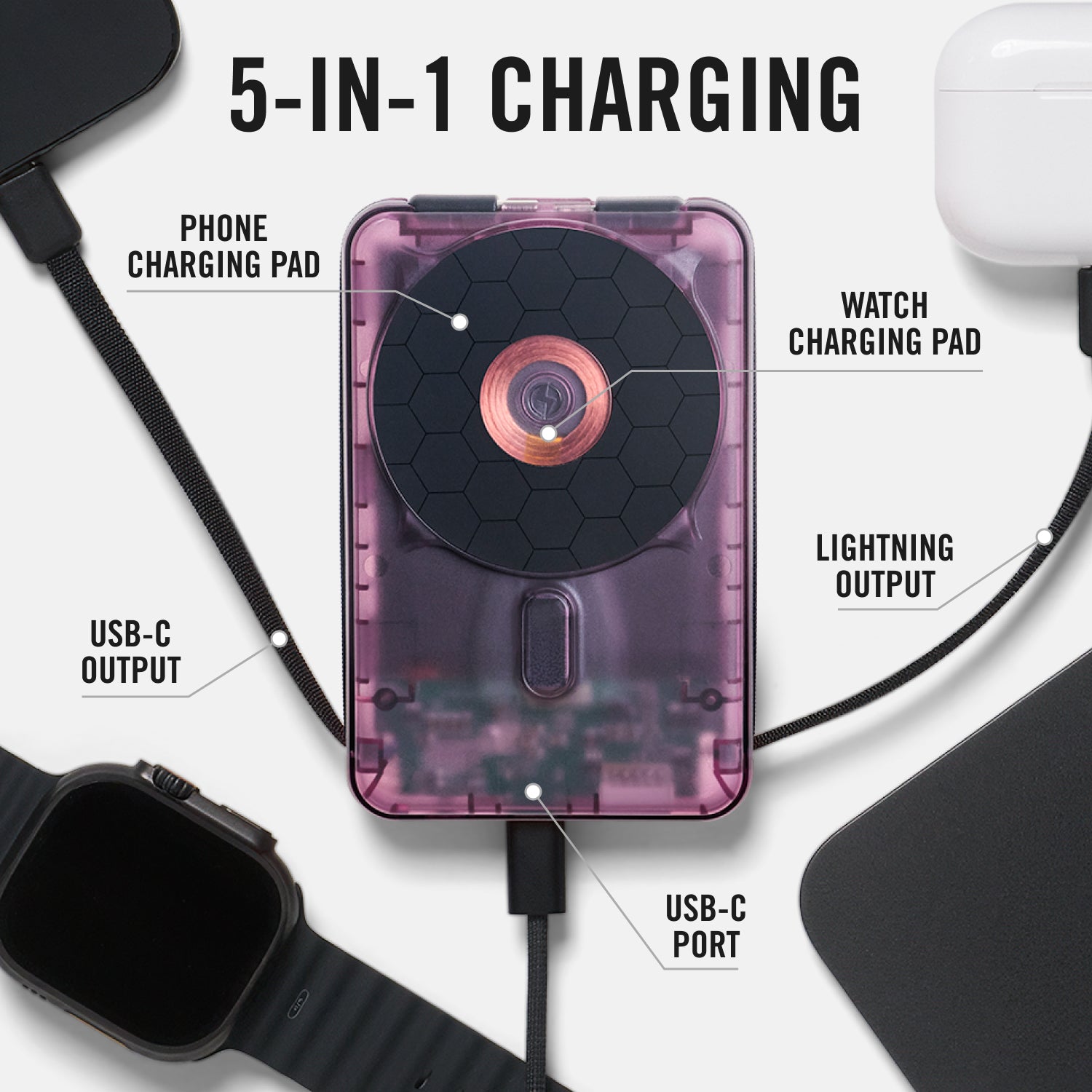 5-IN-1 CHARGING

PHONE CHARGING PAD

WATCH CHARGING PAD

LIGHTNING OUTPUT

USB-C OUTPUT

USB-C PORT