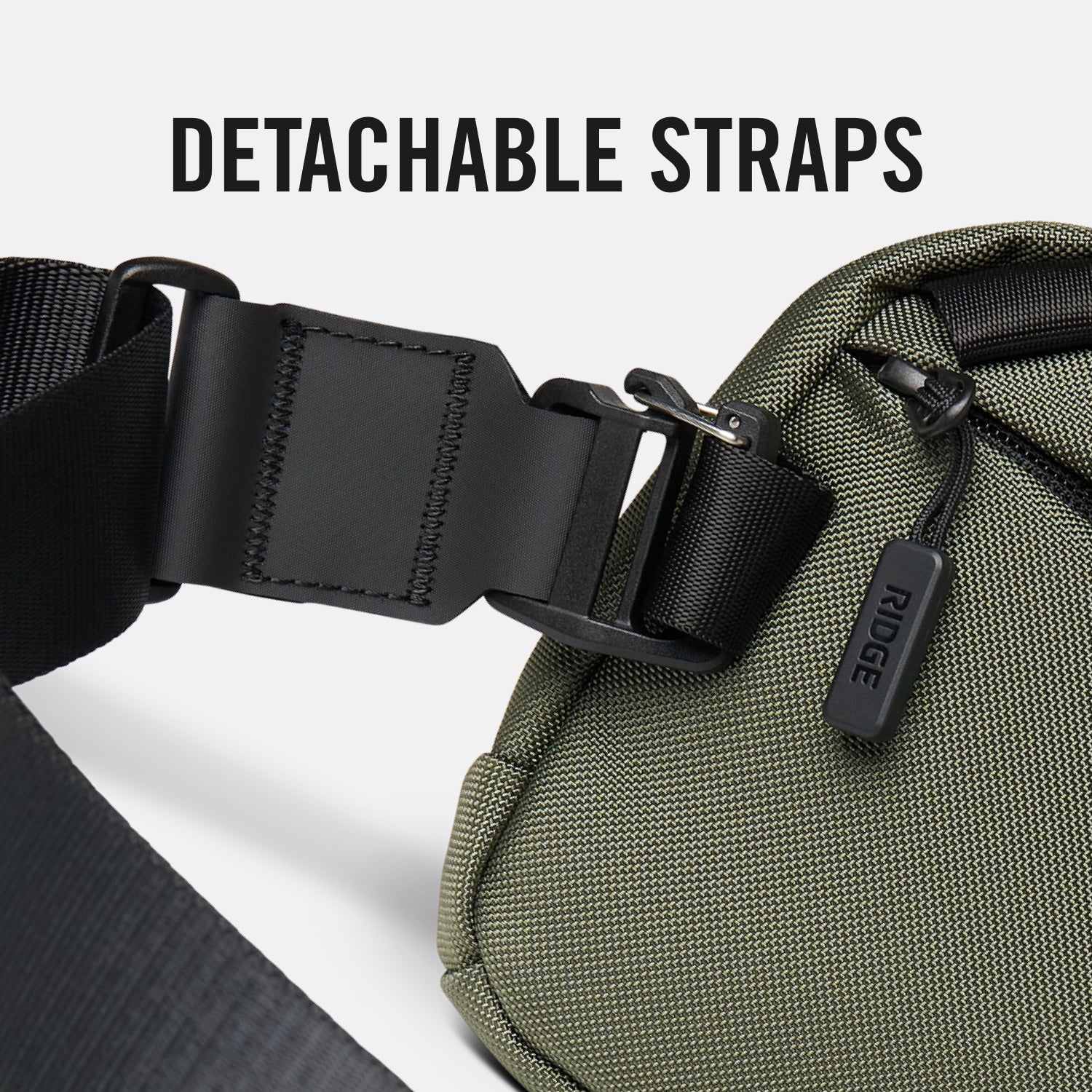 DETACHABLE STRAPS

RIDGE