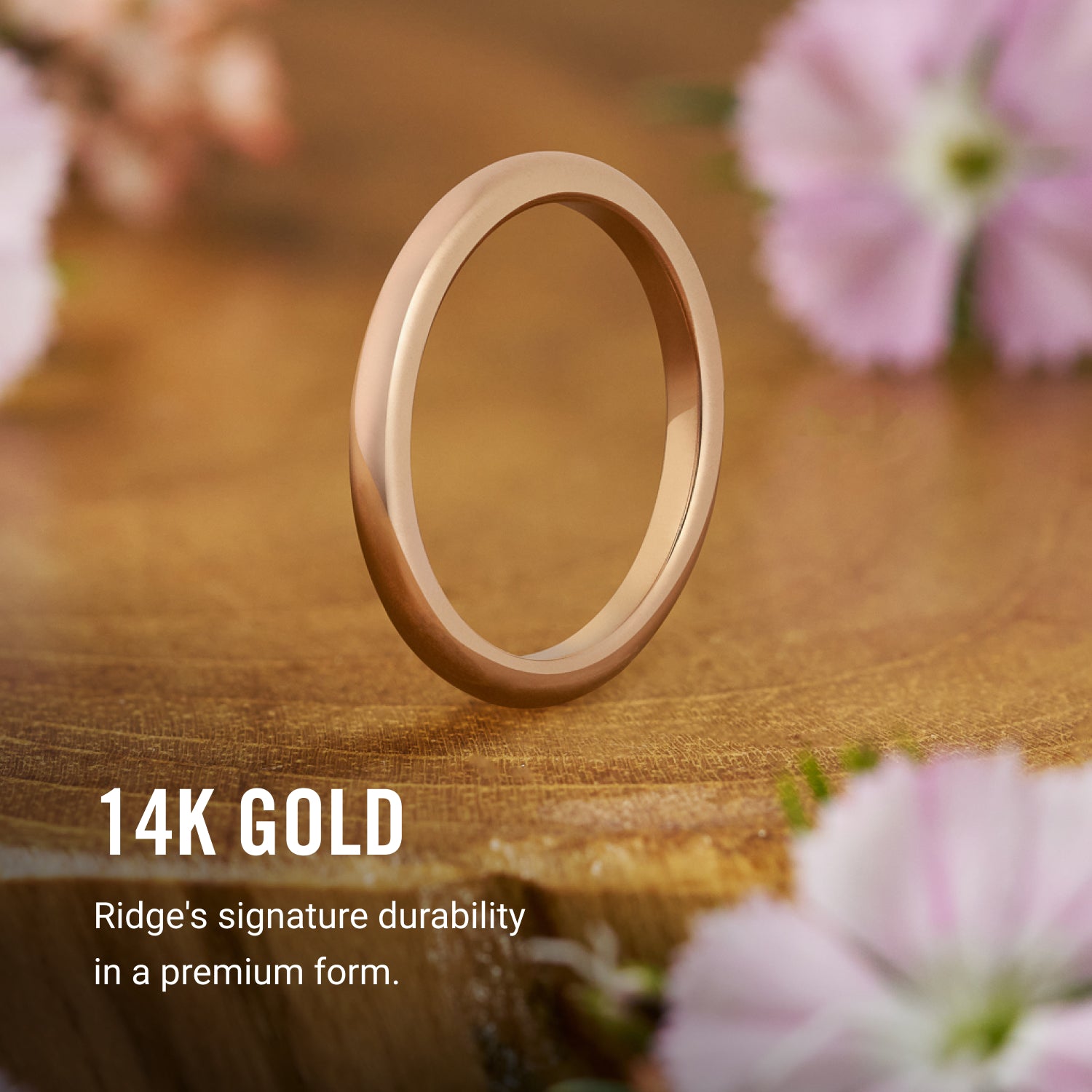 14K GOLD

Ridge's signature durability in a premium form.