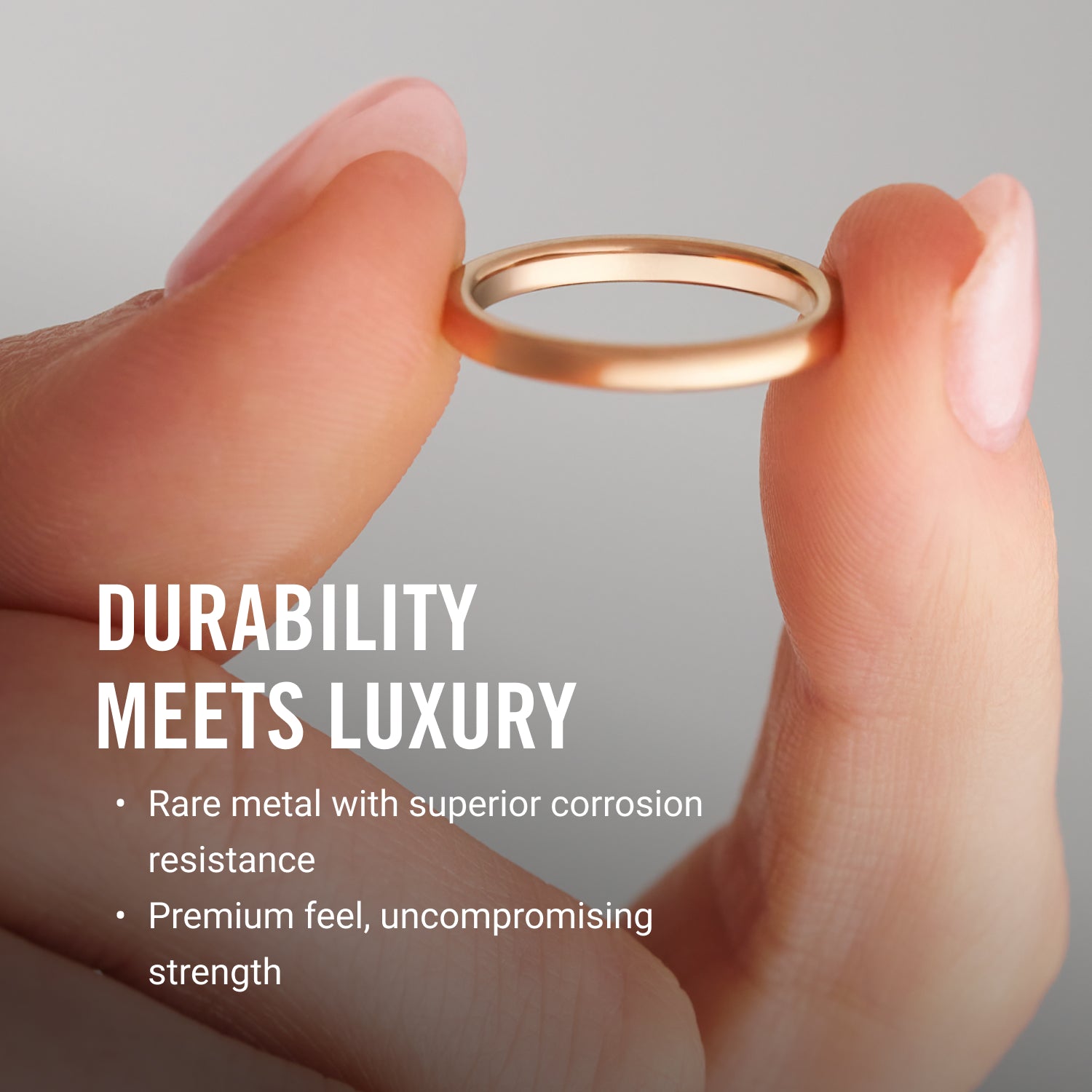 DURABILITY
MEETS LUXURY

• Rare metal with superior corrosion resistance
• Premium feel, uncompromising strength