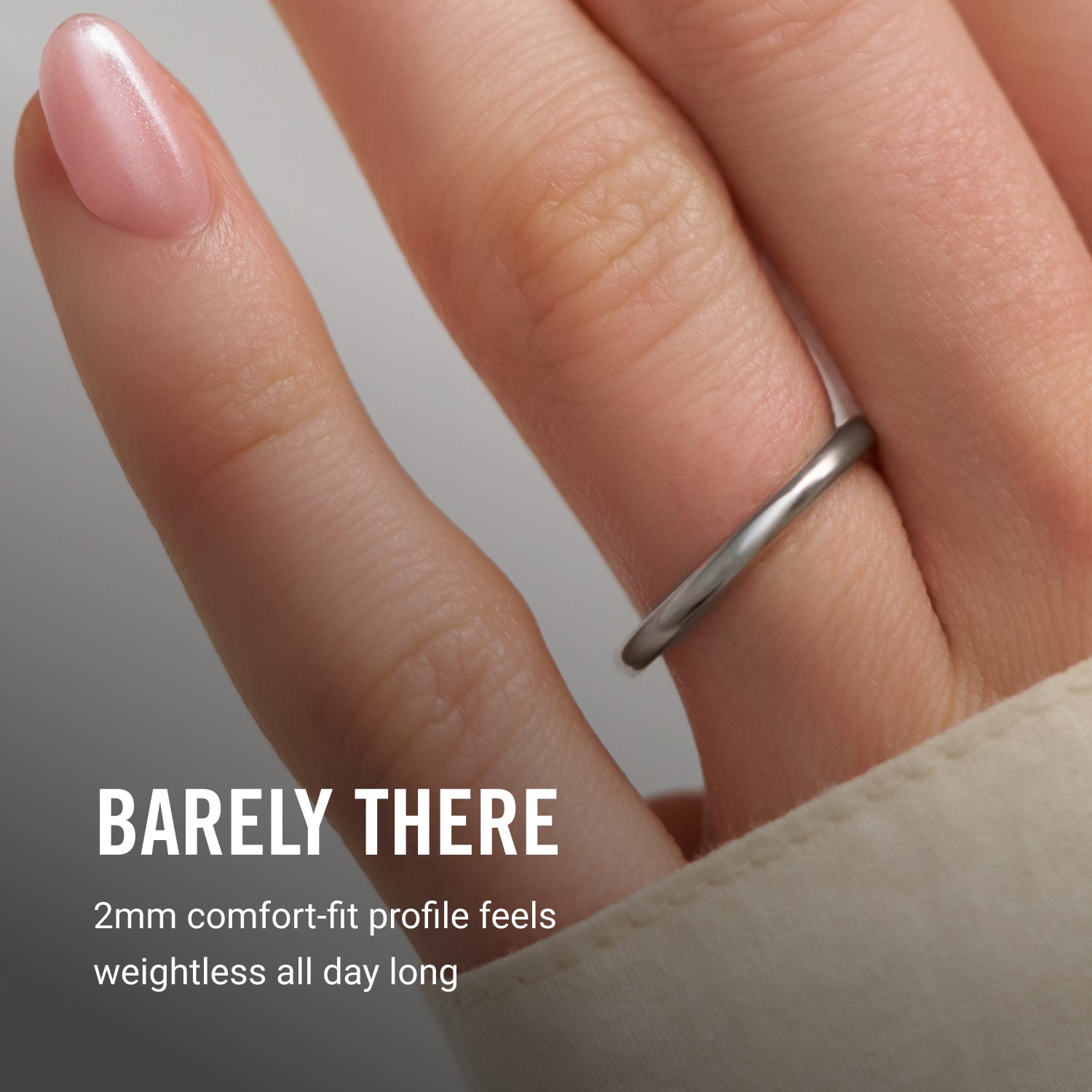 BARELY THERE

2mm comfort-fit profile feels weightless all day long