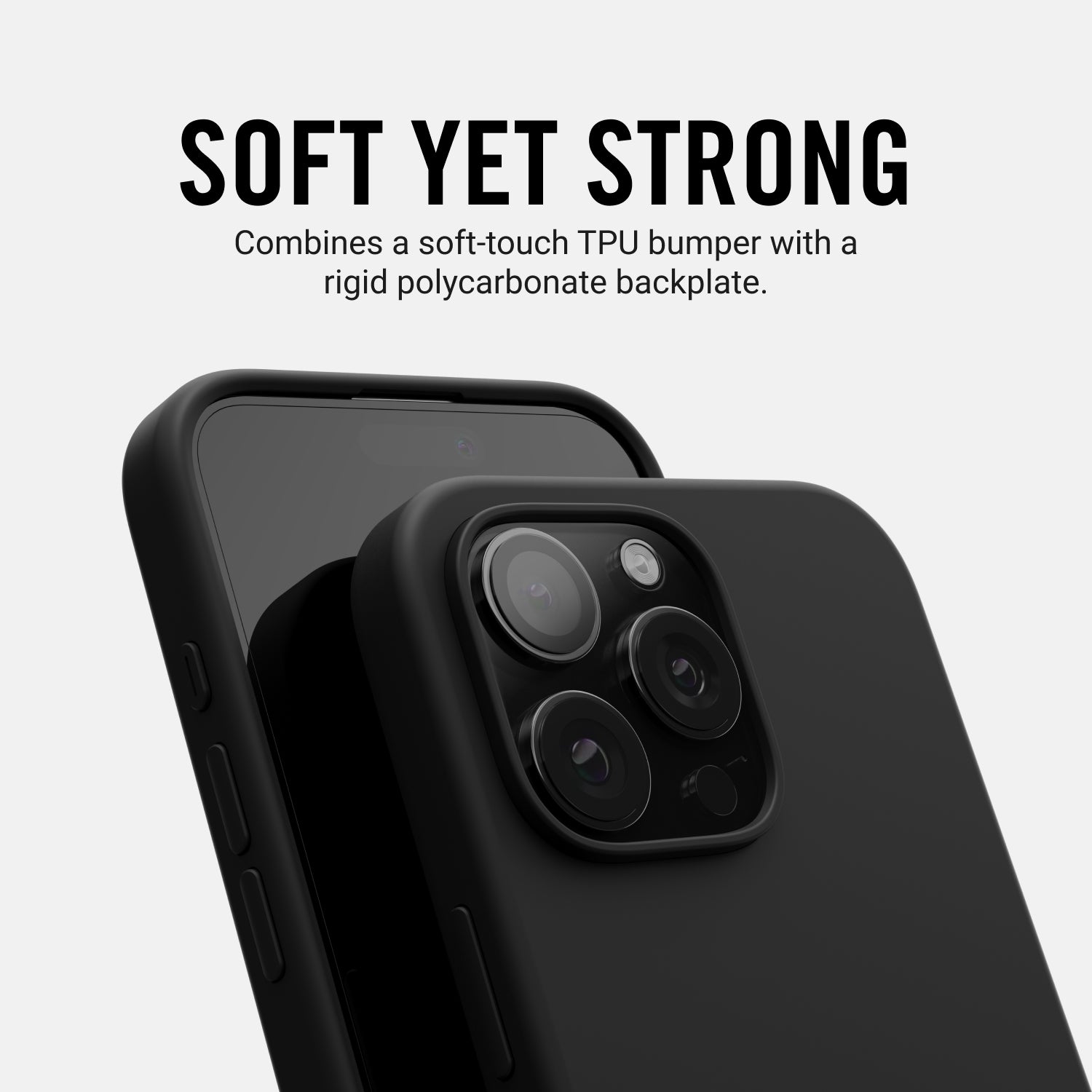 SOFT YET STRONG

Combines a soft-touch TPU bumper with a rigid polycarbonate backplate.